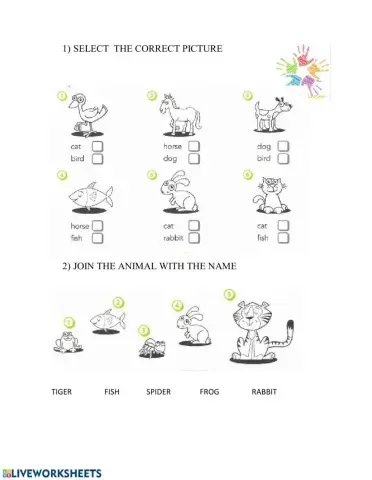 1) SELECT THE CORRECT PICTURE

1
cat
bird

2
horse
dog

3
dog
bird

4
horse
fish

5
cat
rabbit

6
cat
fish

2) JOIN THE ANIMAL WITH THE NAME

1 2 3 4 5

TIGER FISH SPIDER FROG RABBIT

LIVEWORKSHEETS