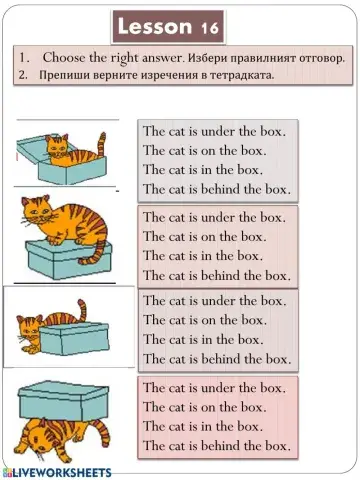 Lesson 16

1. Choose the right answer. Избери правилният отговор.
2. Препиши верните изречения в тетрадката.

The cat is under the box.
The cat is on the box.
The cat is in the box.
The cat is behind the box.

The cat is under the box.
The cat is on the box.
The cat is in the box.
The cat is behind the box.

The cat is under the box.
The cat is on the box.
The cat is in the box.
The cat is behind the box.

The cat is under the box.
The cat is on the box.
The cat is in the box.
The cat is behind the box.

LIVEWORKSHEETS