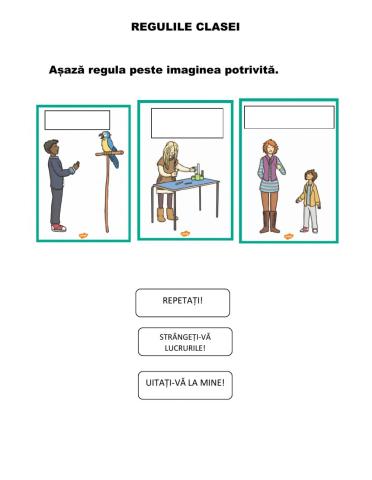 REGULILE CLASEI

Așază regula peste imaginea potrivită.

REPETAȚI!

STRÂNGEȚI-VĂ LUCRURILE!

UITAȚI-VĂ LA MINE!