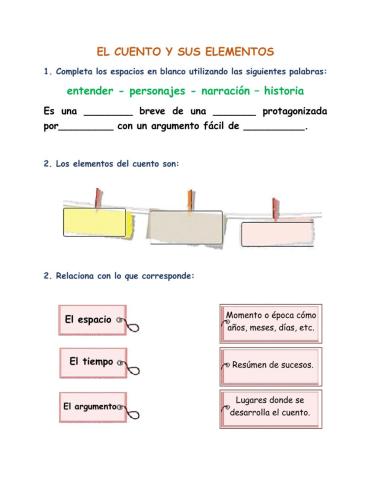 EL CUENTO Y SUS ELEMENTOS

1. Completa los espacios en blanco utilizando las siguientes palabras:

entender - personajes - narración – historia

Es una ________ breve de una _______ protagonizada por_________ con un argumento fácil de __________.

2. Los elementos del cuento son:

2. Relaciona con lo que corresponde:

El espacio

El tiempo

El argumento

Momento o época cómo años, meses, días, etc.

Resúmen de sucesos.

Lugares donde se desarrolla el cuento.