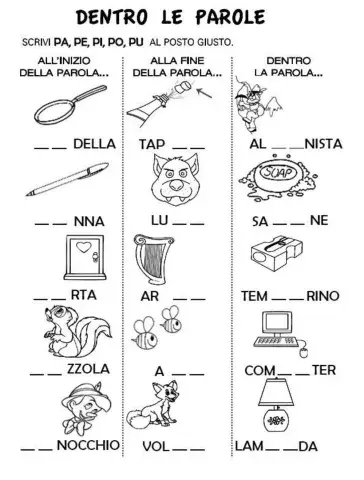 DENTRO LE PAROLE

SCRIVI PA, PE, PI, PO, PU AL POSTO GIUSTO.

ALL'INIZIO DELLA PAROLA...

__ __ DELLA

__ __ NNA

__ __ RTA

__ __ ZZOLA

__ __ NOCCHIO

ALLA FINE DELLA PAROLA...

TAP __ __

LU __ __

AR __ __

A __ __

VOL __ __

DENTRO LA PAROLA...

AL __ __ NISTA

SOAP

SA __ __ NE

TEM __ __ RINO

COM __ __ TER

LAM __ __ DA