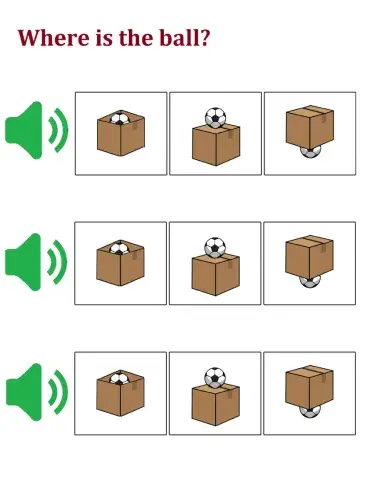 Where is the ball?