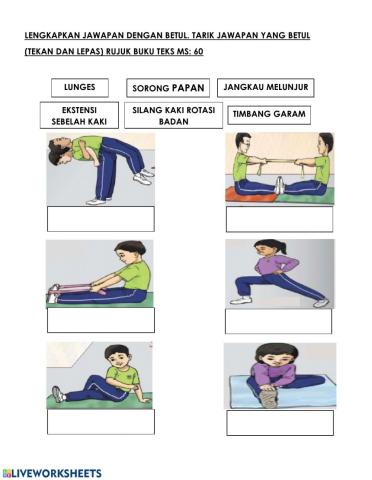 LENGKAPKAN JAWAPAN DENGAN BETUL. TARIK JAWAPAN YANG BETUL (TEKAN DAN LEPAS) RUJUK BUKU TEKS MS: 60

LUNGES

SORONG PAPAN

JANGKAU MELUNJUR

EKSTENSI SEBELAH KAKI

SILANG KAKI ROTASI BADAN

TIMBANG GARAM

LIVEWORKSHEETS