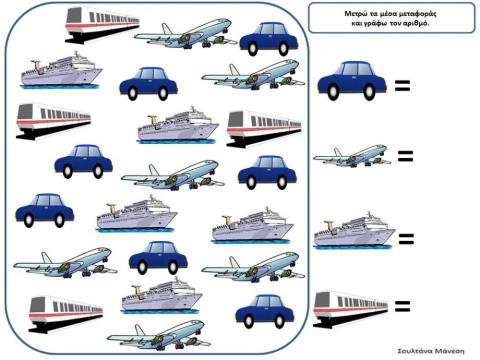 Μετρώ τα μέσα μεταφοράς και γράφω τον αριθμό.

=

=

=

=

Σουλτάνα Μάνεση