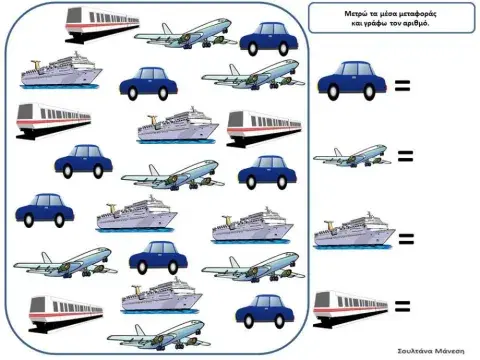 Μετρώ τα μέσα μεταφοράς και γράφω τον αριθμό.

=

=

=

=

Σουλτάνα Μάνεση