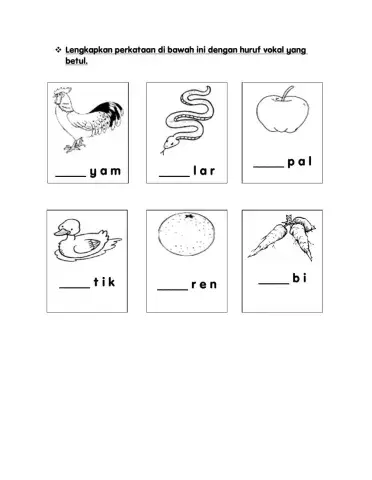 ❖ Lengkapkan perkataan di bawah ini dengan huruf vokal yang betul.

_____ y a m

_____ l a r

_____ p a l

_____ t i k

_____ r e n

_____ b i