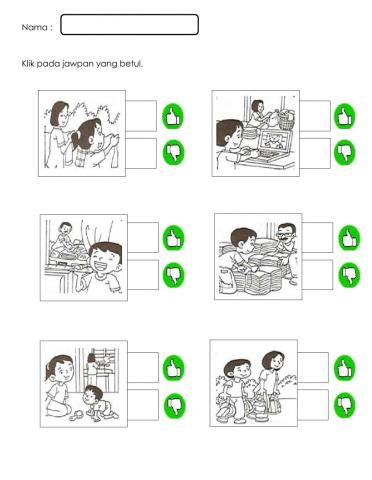 Nama :

Klik pada jawpan yang betul.