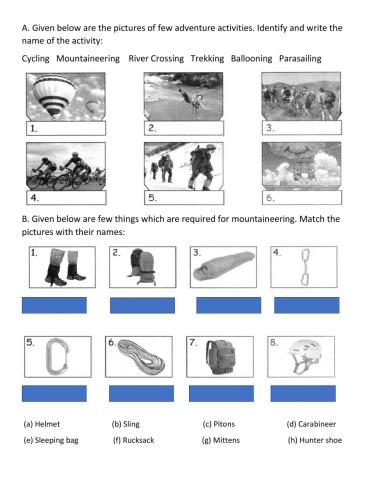 A. Given below are the pictures of few adventure activities. Identify and write the name of the activity:

Cycling Mountaineering River Crossing Trekking Ballooning Parasailing

1.

2.

3.

4.

5.

6.

B. Given below are few things which are required for mountaineering. Match the pictures with their names:

1.

2.

3.

4.

5.

6.

7.

8.

(a) Helmet (b) Sling (c) Pitons (d) Carabineer

(e) Sleeping bag (f) Rucksack (g) Mittens (h) Hunter shoe