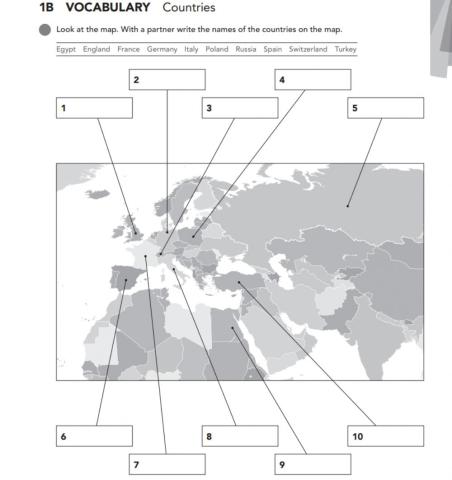 1B VOCABULARY Countries

Look at the map. With a partner write the names of the countries on the map.

Egypt England France Germany Italy Poland Russia Spain Switzerland Turkey

2

4

1

3

5

6

8

10

7

9