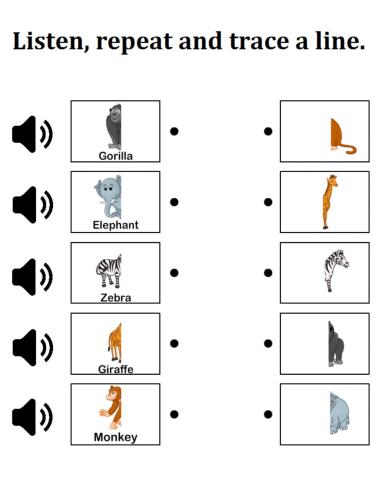 Listen, repeat and trace a line.

Gorilla

Elephant

Zebra

Giraffe

Monkey