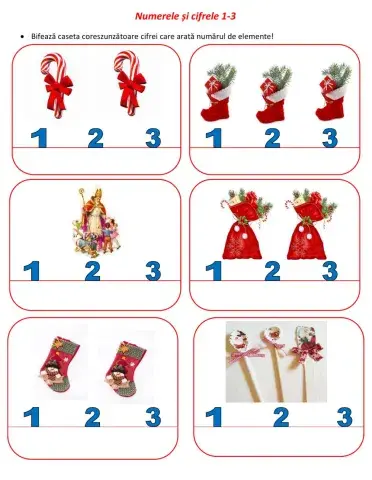 Numerele și cifrele 1-3

• Bifează caseta coreszunzătoare cifrei care arată numărul de elemente!

1 2 3

1 2 3

1 2 3

1 2 3

1 2 3

1 2 3