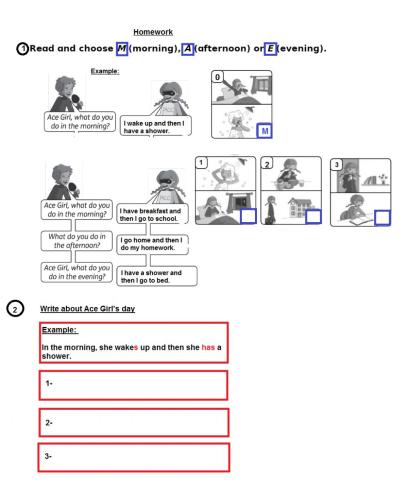 Homework

1 Read and choose M (morning), A (afternoon) or E (evening).

Example:

Ace Girl, what do you do in the morning?

I wake up and then I have a shower.

0

M

Ace Girl, what do you do in the morning?

I have breakfast and then I go to school.

What do you do in the afternoon?

I go home and then I do my homework.

Ace Girl, what do you do in the evening?

I have a shower and then I go to bed.

1

2

3

2 Write about Ace Girl's day

Example:

In the morning, she wakes up and then she has a shower.

1-

2-

3-