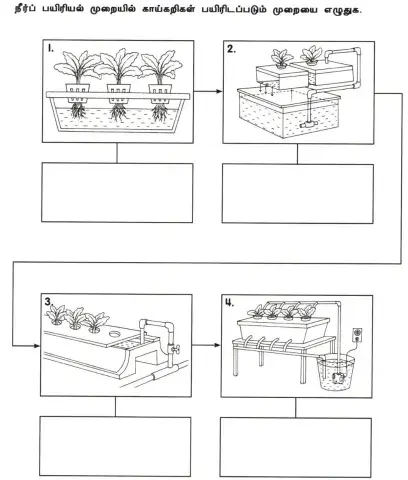 நீர்ப் பயிரியல் முறையில் காய்கறிகள் பயிரிடப்படும் முறையை எழுதுக.

1.

2.

3.

4.