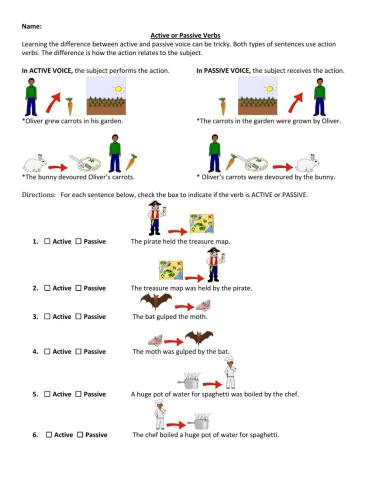 Name:

Active or Passive Verbs

Learning the difference between active and passive voice can be tricky. Both types of sentences use action verbs. The difference is how the action relates to the subject.

In ACTIVE VOICE, the subject performs the action.

*Oliver grew carrots in his garden.

*The bunny devoured Oliver's carrots.

In PASSIVE VOICE, the subject receives the action.

*The carrots in the garden were grown by Oliver.

* Oliver's carrots were devoured by the bunny.

Directions: For each sentence below, check the box to indicate if the verb is ACTIVE or PASSIVE.

1. ☐ Active ☐ Passive The pirate held the treasure map.

2. ☐ Active ☐ Passive The treasure map was held by the pirate.

3. ☐ Active ☐ Passive The bat gulped the moth.

4. ☐ Active ☐ Passive The moth was gulped by the bat.

5. ☐ Active ☐ Passive A huge pot of water for spaghetti was boiled by the chef.

6. ☐ Active ☐ Passive The chef boiled a huge pot of water for spaghetti.