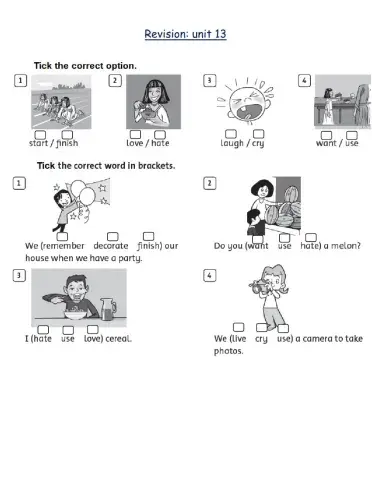 Revision: unit 13

Tick the correct option.

1
start / finish

2
love / hate

3
laugh / cry

4
want / use

Tick the correct word in brackets.

1
We (remember decorate finish) our house when we have a party.

2
Do you (want use hate) a melon?

3
I (hate use love) cereal.

4
We (live cry use) a camera to take photos.