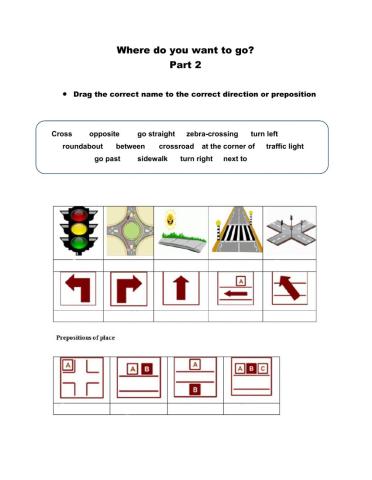 Where do you want to go?
Part 2

• Drag the correct name to the correct direction or preposition

Cross opposite go straight zebra-crossing turn left roundabout between crossroad at the corner of traffic light go past sidewalk turn right next to

A

Prepositions of place

A

A B

A

B

A B C