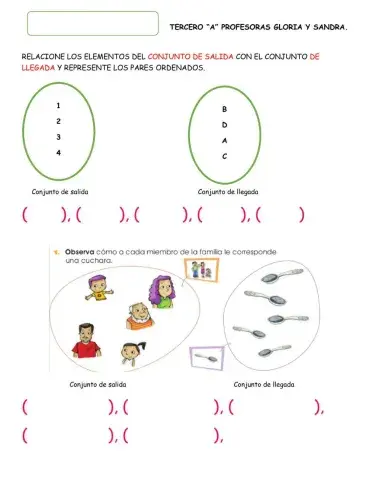 TERCERO "A" PROFESORAS GLORIA Y SANDRA.

RELACIONE LOS ELEMENTOS DEL CONJUNTO DE SALIDA CON EL CONJUNTO DE LLEGADA Y REPRESENTE LOS PARES ORDENADOS.

1
2
3
4

B
D
A
C

Conjunto de salida

Conjunto de llegada

( ), ( ), ( ), ( ), ( )

1. Observa cómo a cada miembro de la familia le corresponde una cuchara.

Conjunto de salida

Conjunto de llegada

( ), ( ), ( ),
( ), ( ),