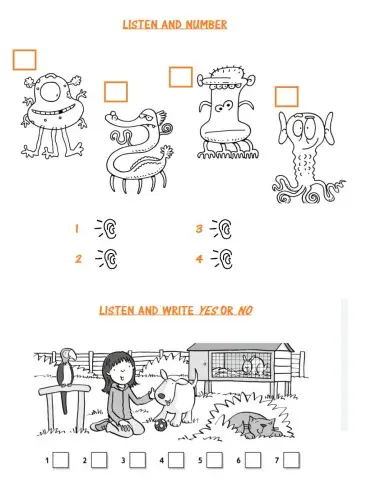 LISTEN AND NUMBER

1
2
3
4

LISTEN AND WRITE YES OR NO

1 2 3 4 5 6 7