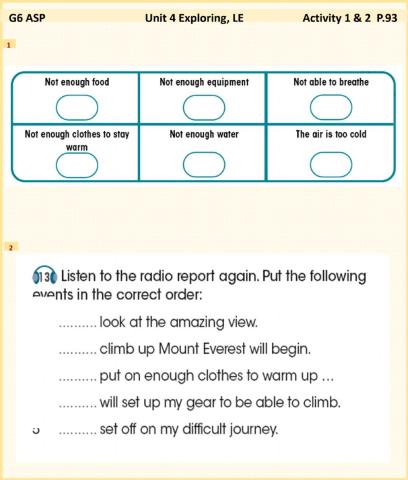 G6 ASP Unit 4 Exploring, LE Activity 1 & 2 P.93

1

| Not enough food | Not enough equipment | Not able to breathe |
|---|---|---|
| Not enough clothes to stay warm | Not enough water | The air is too cold |

2

13 Listen to the radio report again. Put the following events in the correct order:

.......... look at the amazing view.

.......... climb up Mount Everest will begin.

.......... put on enough clothes to warm up ...

.......... will set up my gear to be able to climb.

.......... set off on my difficult journey.