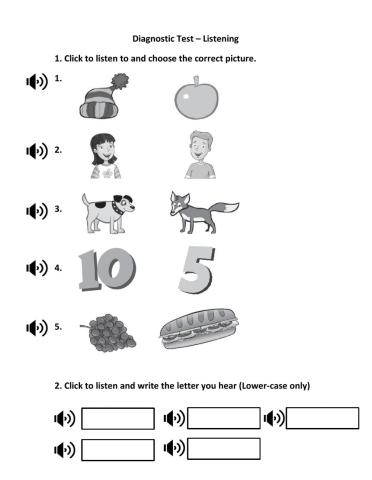 Diagnostic Test – Listening

1. Click to listen to and choose the correct picture.

1.

2.

3.

4. 10 5

5.

2. Click to listen and write the letter you hear (Lower-case only)