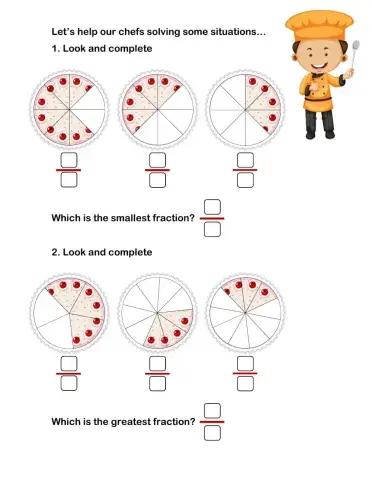 Let's help our chefs solving some situations...

1. Look and complete

Which is the smallest fraction?

2. Look and complete

Which is the greatest fraction?