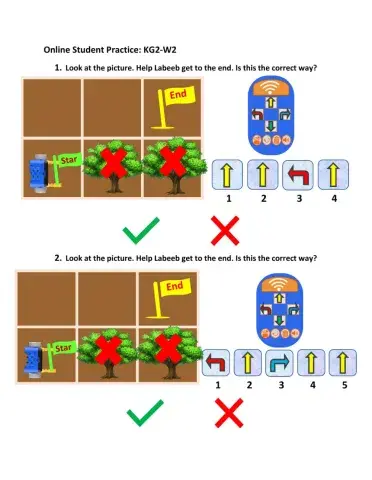 Online Student Practice: KG2-W2

1. Look at the picture. Help Labeeb get to the end. Is this the correct way?

End

Star

1 2 3 4

2. Look at the picture. Help Labeeb get to the end. Is this the correct way?

End

Star

1 2 3 4 5