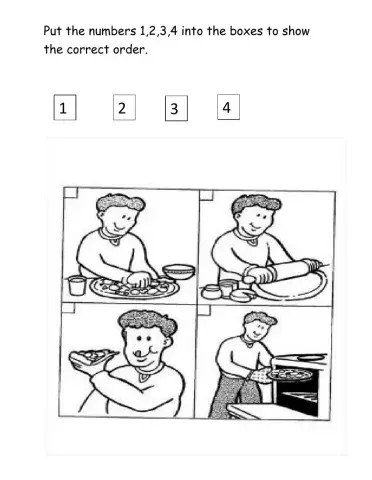 Put the numbers 1,2,3,4 into the boxes to show the correct order.

1 2 3 4