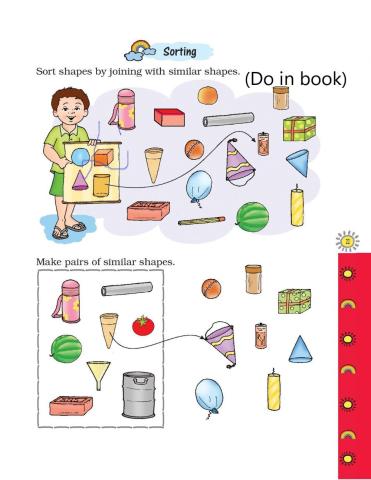 Sorting

Sort shapes by joining with similar shapes. (Do in book)

Make pairs of similar shapes.