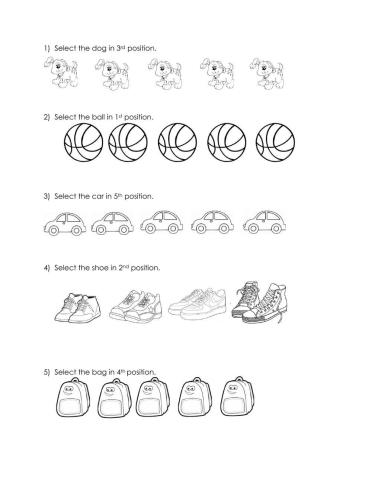 1) Select the dog in 3$^{rd}$ position.

2) Select the ball in 1$^{st}$ position.

3) Select the car in 5$^{th}$ position.

4) Select the shoe in 2$^{nd}$ position.

5) Select the bag in 4$^{th}$ position.