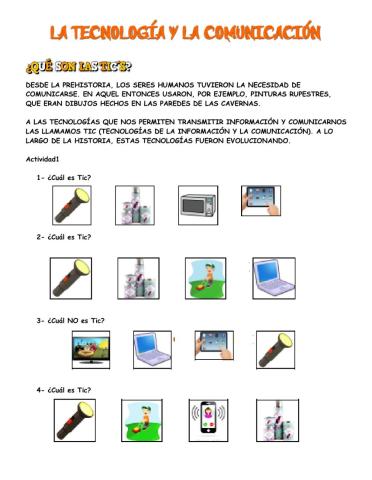 LA TECNOLOGÍA Y LA COMUNICACIÓN

¿QUÉ SON LAS TIC'S?

DESDE LA PREHISTORIA, LOS SERES HUMANOS TUVIERON LA NECESIDAD DE COMUNICARSE. EN AQUEL ENTONCES USARON, POR EJEMPLO, PINTURAS RUPESTRES, QUE ERAN DIBUJOS HECHOS EN LAS PAREDES DE LAS CAVERNAS.

A LAS TECNOLOGÍAS QUE NOS PERMITEN TRANSMITIR INFORMACIÓN Y COMUNICARNOS LAS LLAMAMOS TIC (TECNOLOGÍAS DE LA INFORMACIÓN Y LA COMUNICACIÓN). A LO LARGO DE LA HISTORIA, ESTAS TECNOLOGÍAS FUERON EVOLUCIONANDO.

Actividad1

1- ¿Cuál es Tic?

2- ¿Cuál es Tic?

3- ¿Cuál NO es Tic?

4- ¿Cuál es Tic?