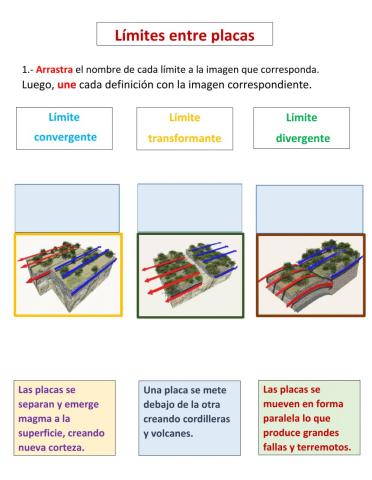 Límites entre placas

1.- Arrastra el nombre de cada límite a la imagen que corresponda. Luego, une cada definición con la imagen correspondiente.

Límite convergente

Límite transformante

Límite divergente

Las placas se separan y emerge magma a la superficie, creando nueva corteza.

Una placa se mete debajo de la otra creando cordilleras y volcanes.

Las placas se mueven en forma paralela lo que produce grandes fallas y terremotos.