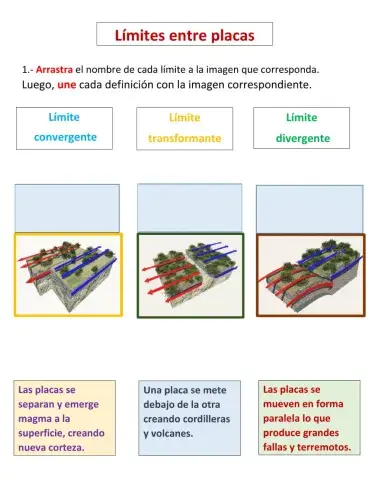 Límites entre placas

1.- Arrastra el nombre de cada límite a la imagen que corresponda. Luego, une cada definición con la imagen correspondiente.

Límite convergente

Límite transformante

Límite divergente

Las placas se separan y emerge magma a la superficie, creando nueva corteza.

Una placa se mete debajo de la otra creando cordilleras y volcanes.

Las placas se mueven en forma paralela lo que produce grandes fallas y terremotos.