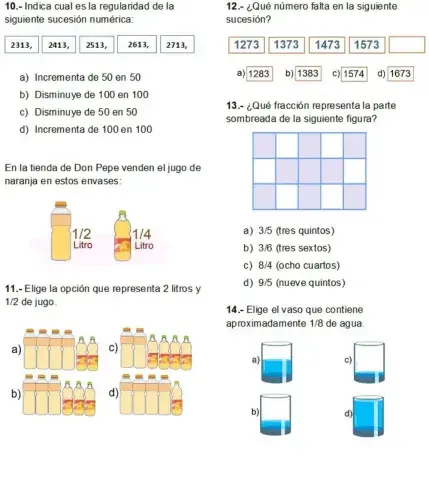 10.- Indica cual es la regularidad de la siguiente sucesión numérica:

2313, 2413, 2513, 2613, 2713,

a) Incrementa de 50 en 50
b) Disminuye de 100 en 100
c) Disminuye de 50 en 50
d) Incrementa de 100 en 100

En la tienda de Don Pepe venden el jugo de naranja en estos envases:

1/2 Litro
1/4 Litro

11.- Elige la opción que representa 2 litros y 1/2 de jugo.

a)
c)
b)
d)

12.- ¿Qué número falta en la siguiente sucesión?

1273 1373 1473 1573

a) 1283 b) 1383 c) 1574 d) 1673

13.- ¿Qué fracción representa la parte sombreada de la siguiente figura?

a) 3/5 (tres quintos)
b) 3/6 (tres sextos)
c) 8/4 (ocho cuartos)
d) 9/5 (nueve quintos)

14.- Elige el vaso que contiene aproximadamente 1/8 de agua.

a)
c)
b)
d)