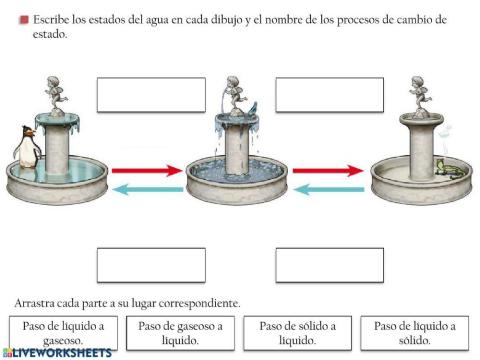 Escribe los estados del agua en cada dibujo y el nombre de los procesos de cambio de estado.

Arrastra cada parte a su lugar correspondiente.

Paso de líquido a gaseoso.

Paso de gaseoso a líquido.

Paso de sólido a líquido.

Paso de líquido a sólido.

LIVEWORKSHEETS