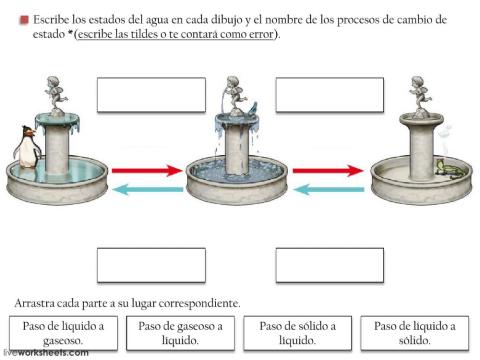 Escribe los estados del agua en cada dibujo y el nombre de los procesos de cambio de estado *(escribe las tildes o te contará como error).

Arrastra cada parte a su lugar correspondiente.

Paso de líquido a gaseoso.

Paso de gaseoso a líquido.

Paso de sólido a líquido.

Paso de líquido a sólido.

liveworksheets.com