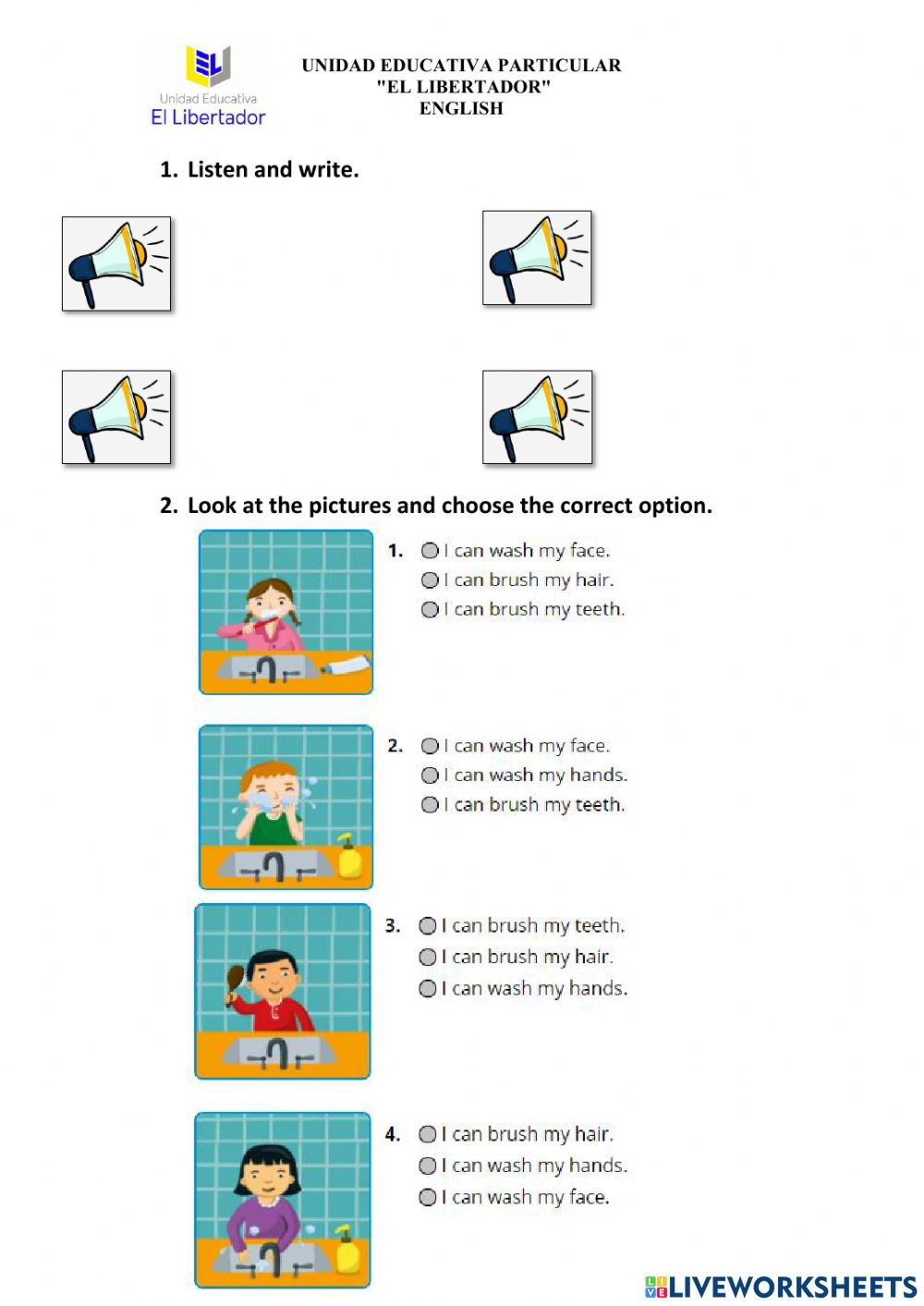 Unidad Educativa
El Libertador

UNIDAD EDUCATIVA PARTICULAR
"EL LIBERTADOR"
ENGLISH

1. Listen and write.

2. Look at the pictures and choose the correct option.

1. I can wash my face.
I can brush my hair.
I can brush my teeth.

2. I can wash my face.
I can wash my hands.
I can brush my teeth.

3. I can brush my teeth.
I can brush my hair.
I can wash my hands.

4. I can brush my hair.
I can wash my hands.
I can wash my face.

LIVEWORKSHEETS