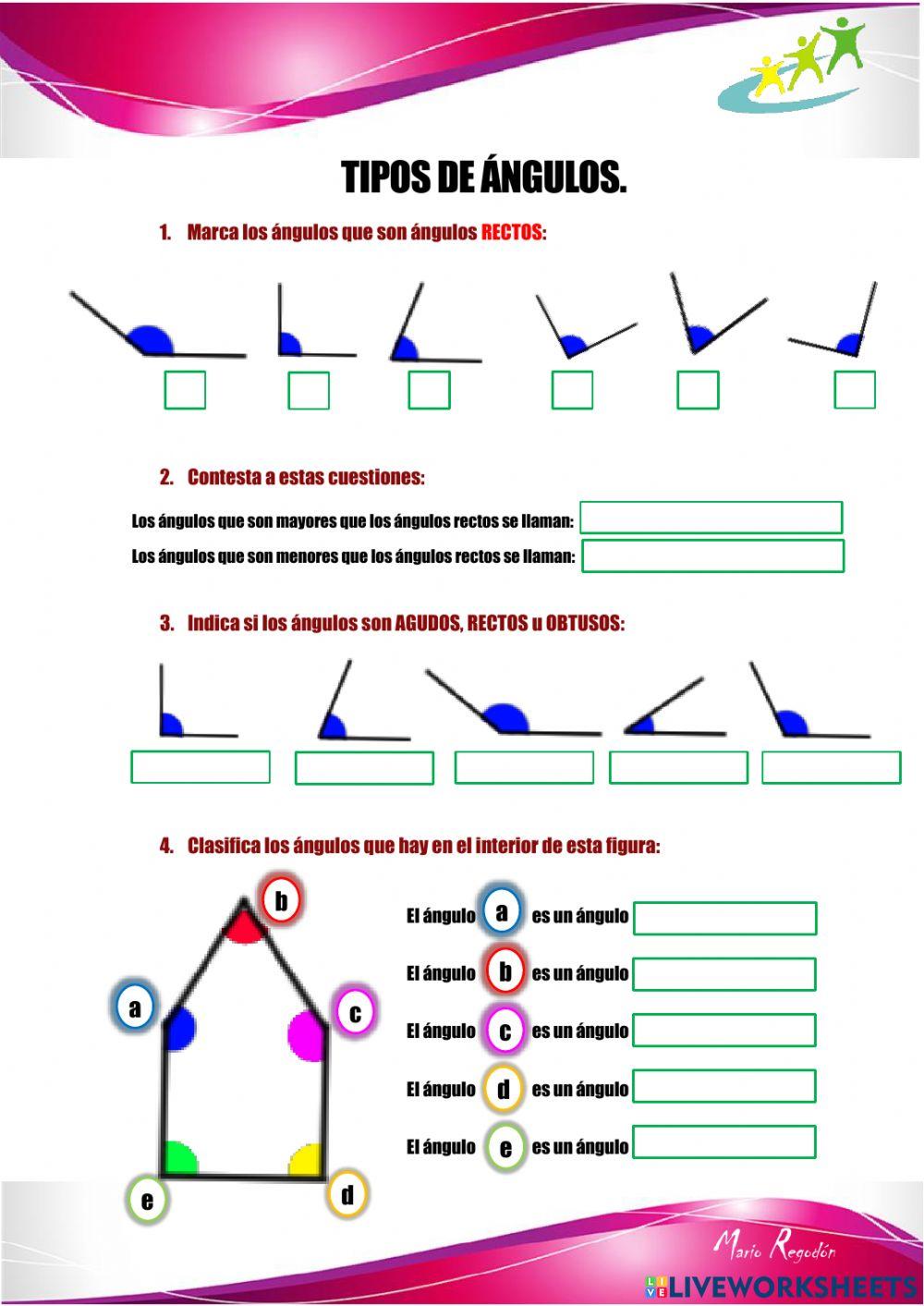 TIPOS DE ÁNGULOS.

1. Marca los ángulos que son ángulos RECTOS:

2. Contesta a estas cuestiones:

Los ángulos que son mayores que los ángulos rectos se llaman:

Los ángulos que son menores que los ángulos rectos se llaman:

3. Indica si los ángulos son AGUDOS, RECTOS u OBTUSOS:

4. Clasifica los ángulos que hay en el interior de esta figura:

b

a

c

e

d

El ángulo a es un ángulo

El ángulo b es un ángulo

El ángulo c es un ángulo

El ángulo d es un ángulo

El ángulo e es un ángulo

Mario Regodón

LIVEWORKSHEETS